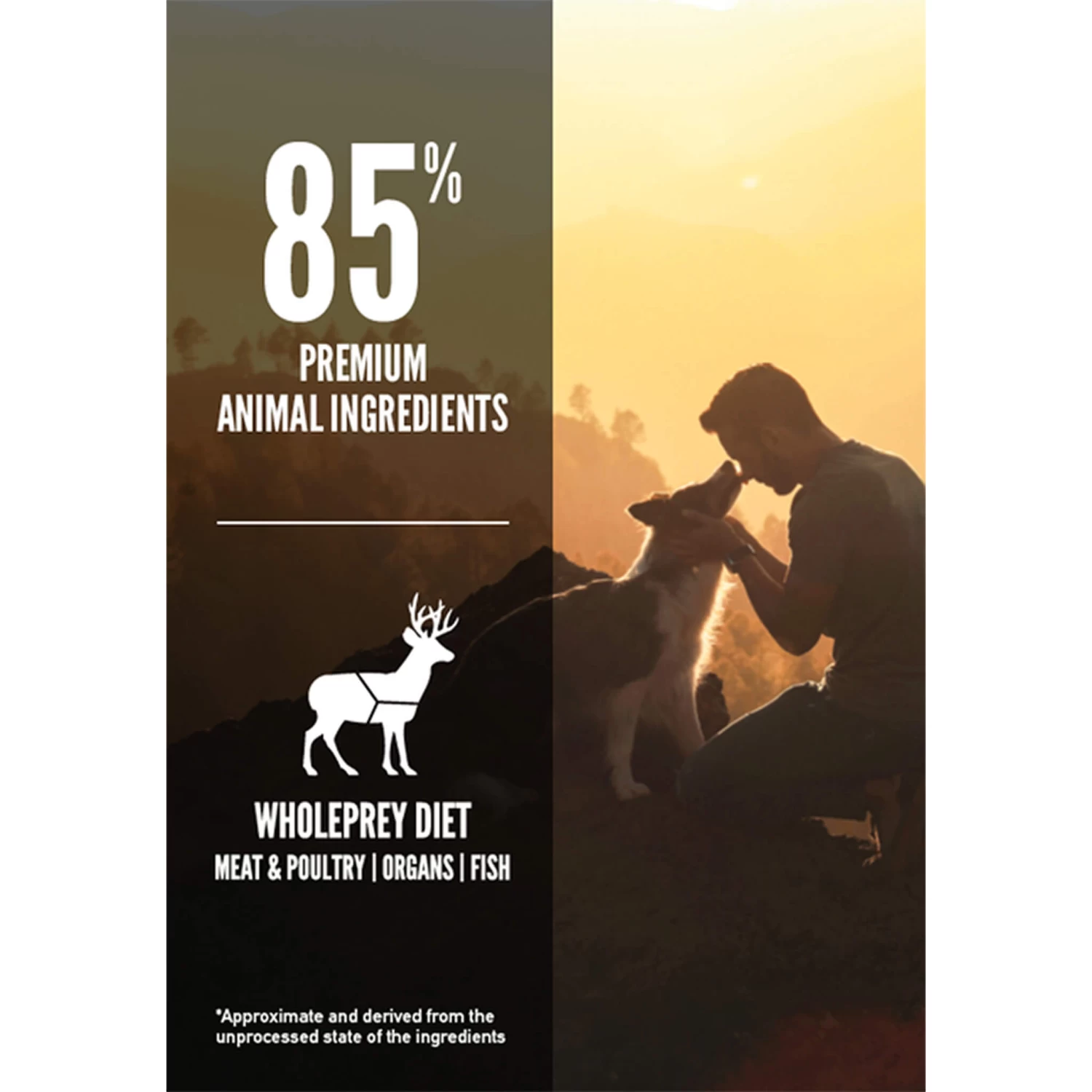 85%

PREMIUM
ANIMAL INGREDIENTS

WHOLEPREY DIET
MEAT & POULTRY | ORGANS | FISH

*Approximate and derived from the unprocessed state of the ingredients