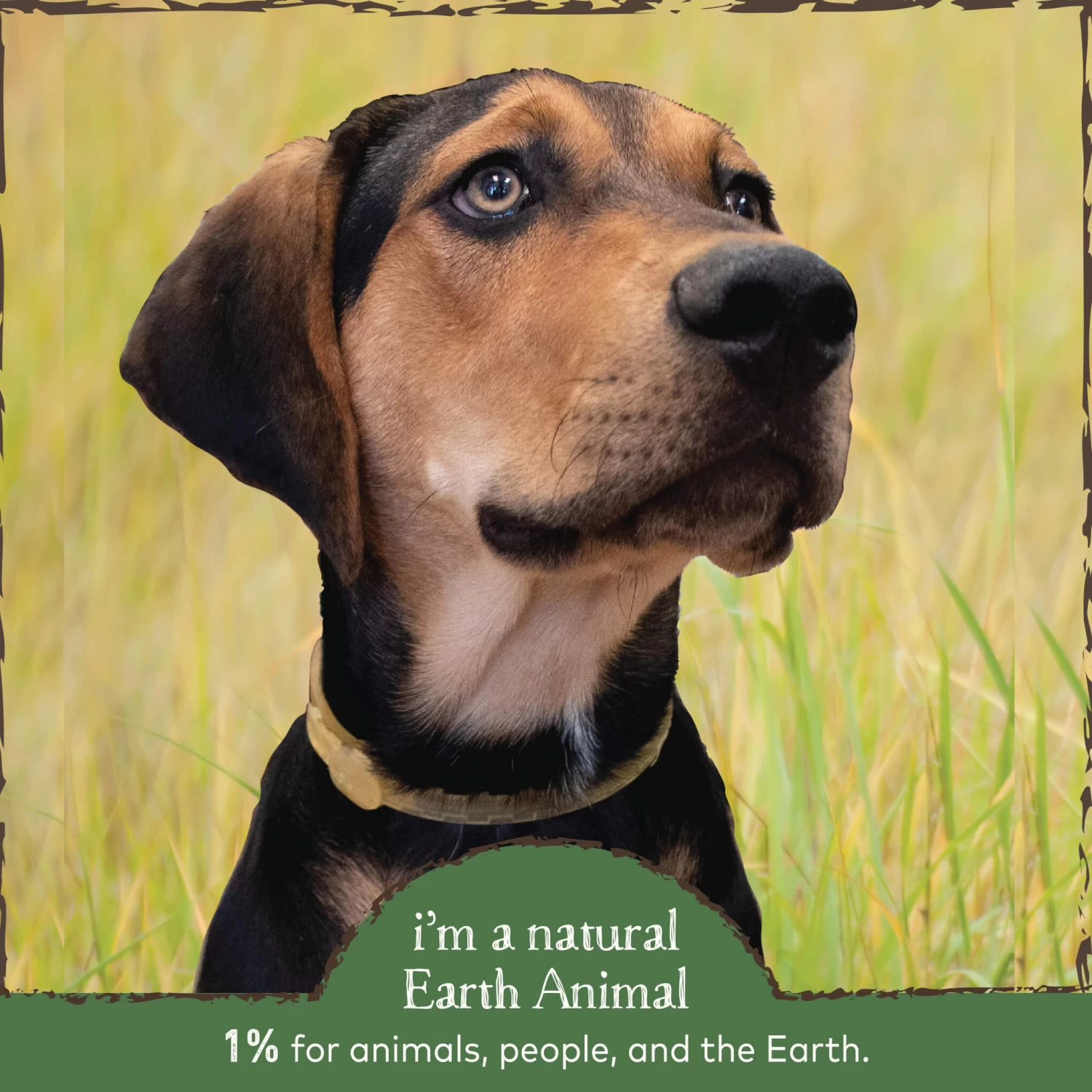 i'm a natural
Earth Animal

1% for animals, people, and the Earth.